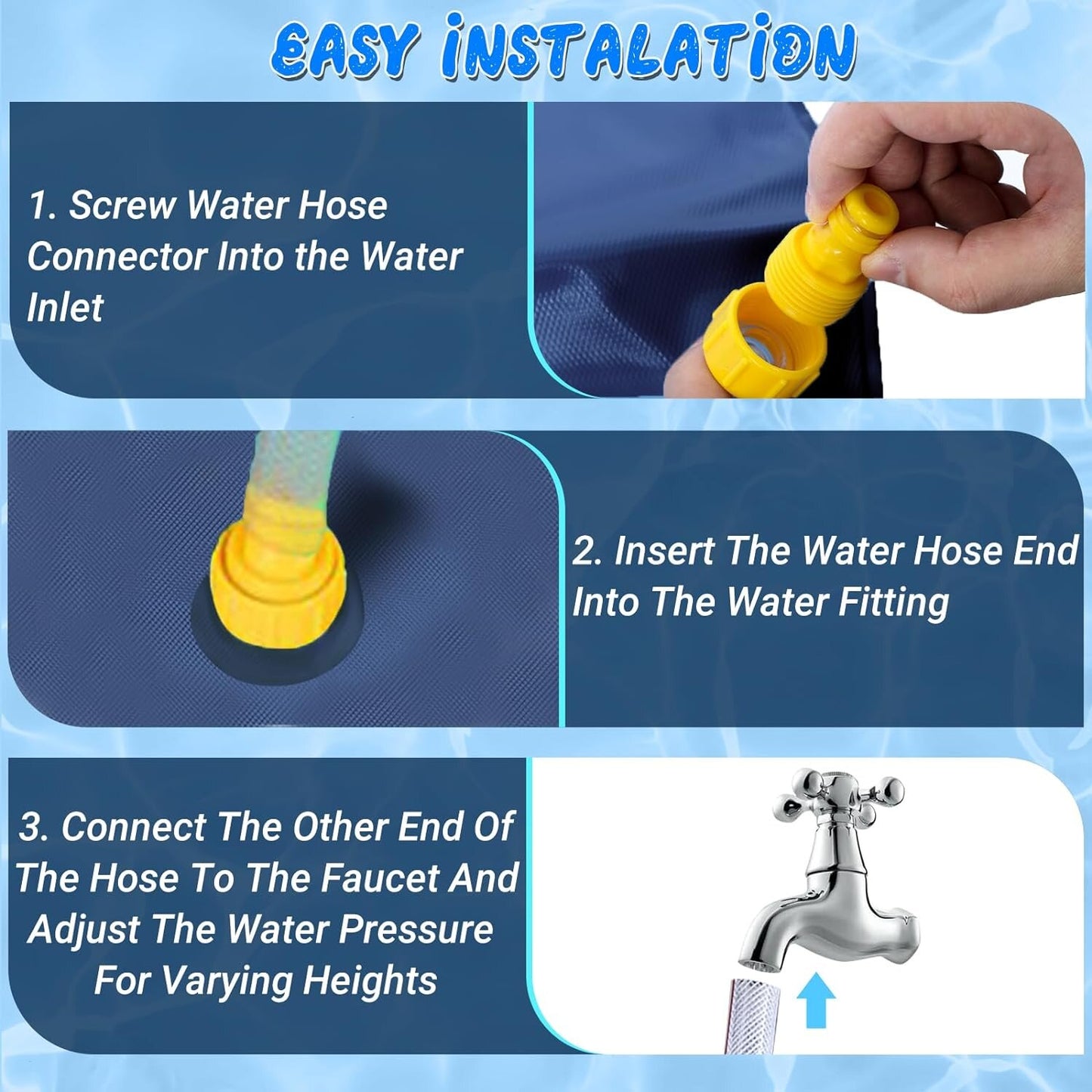 EASY INSTALATION

1. Screw Water Hose Connector Into the Water Inlet

2. Insert The Water Hose End Into The Water Fitting

3. Connect The Other End Of The Hose To The Faucet And Adjust The Water Pressure For Varying Heights