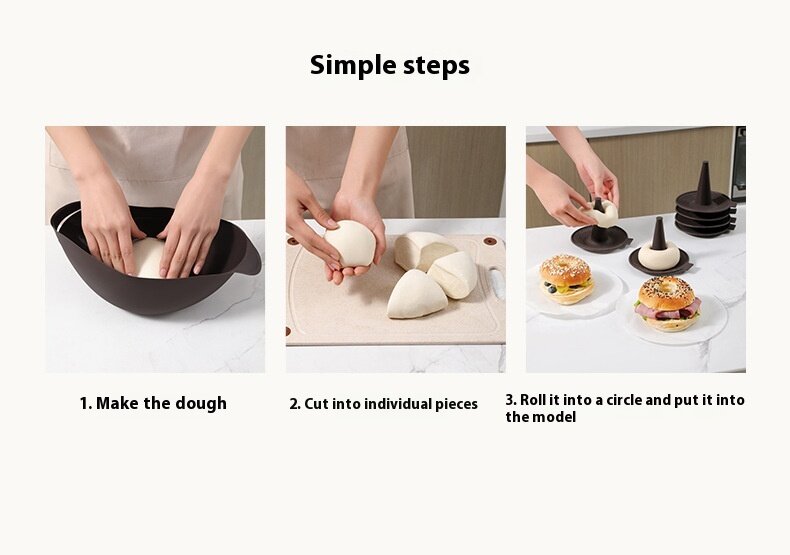 Simple steps

1. Make the dough

2. Cut into individual pieces

3. Roll it into a circle and put it into the model