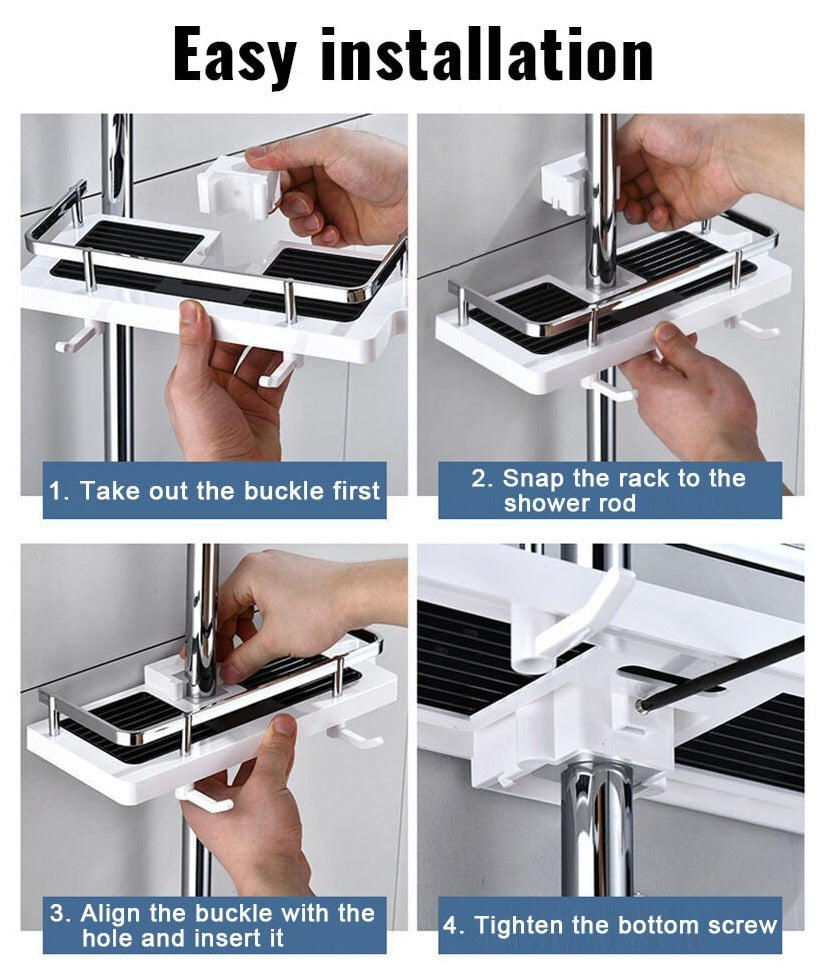 Easy installation

1. Take out the buckle first

2. Snap the rack to the shower rod

3. Align the buckle with the hole and insert it

4. Tighten the bottom screw