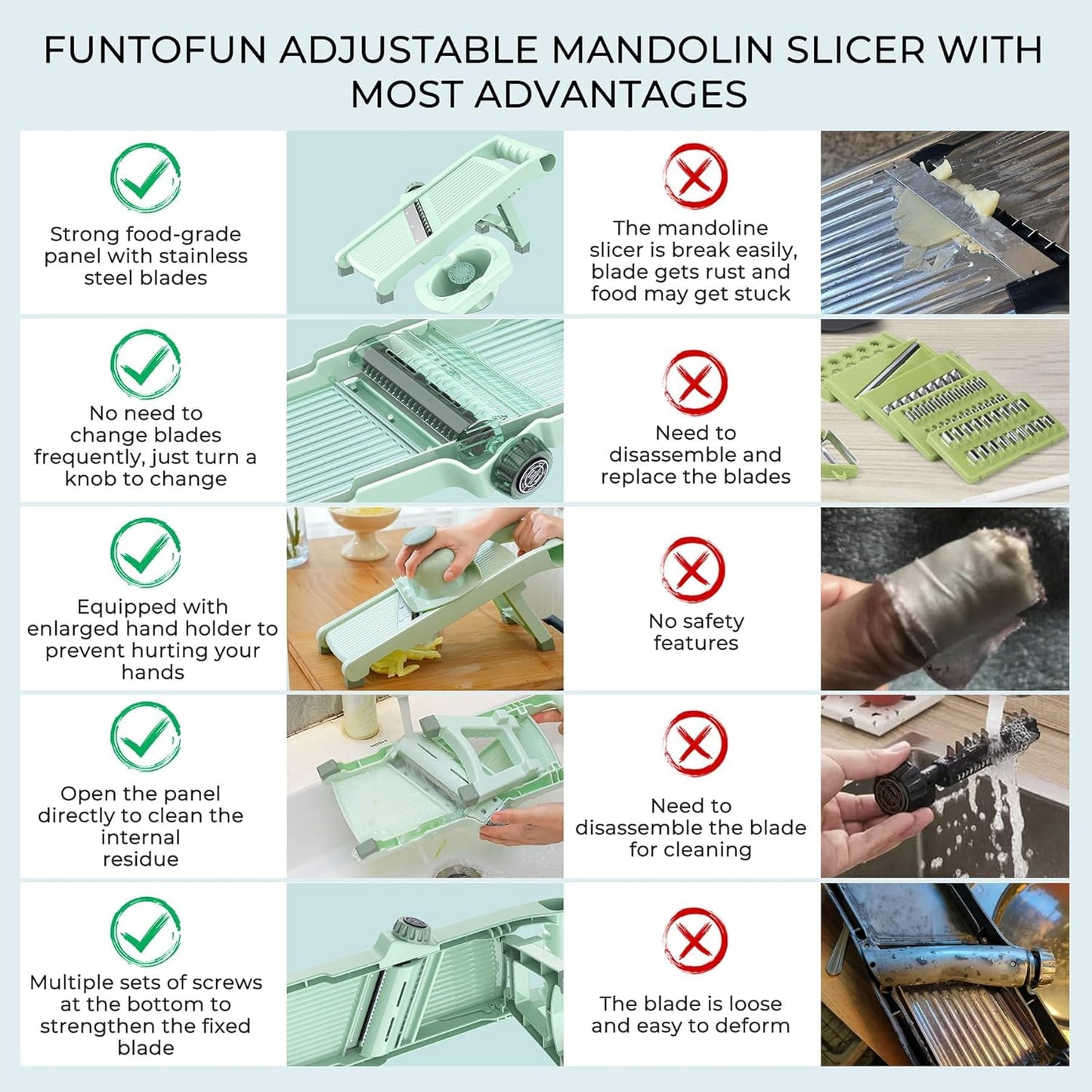 FUNTOFUN ADJUSTABLE MANDOLIN SLICER WITH MOST ADVANTAGES

Strong food-grade panel with stainless steel blades

The mandoline slicer is break easily, blade gets rust and food may get stuck

No need to change blades frequently, just turn a knob to change

Need to disassemble and replace the blades

Equipped with enlarged hand holder to prevent hurting your hands

No safety features

Open the panel directly to clean the internal residue

Need to disassemble the blade for cleaning

Multiple sets of screws at the bottom to strengthen the fixed blade

The blade is loose and easy to deform