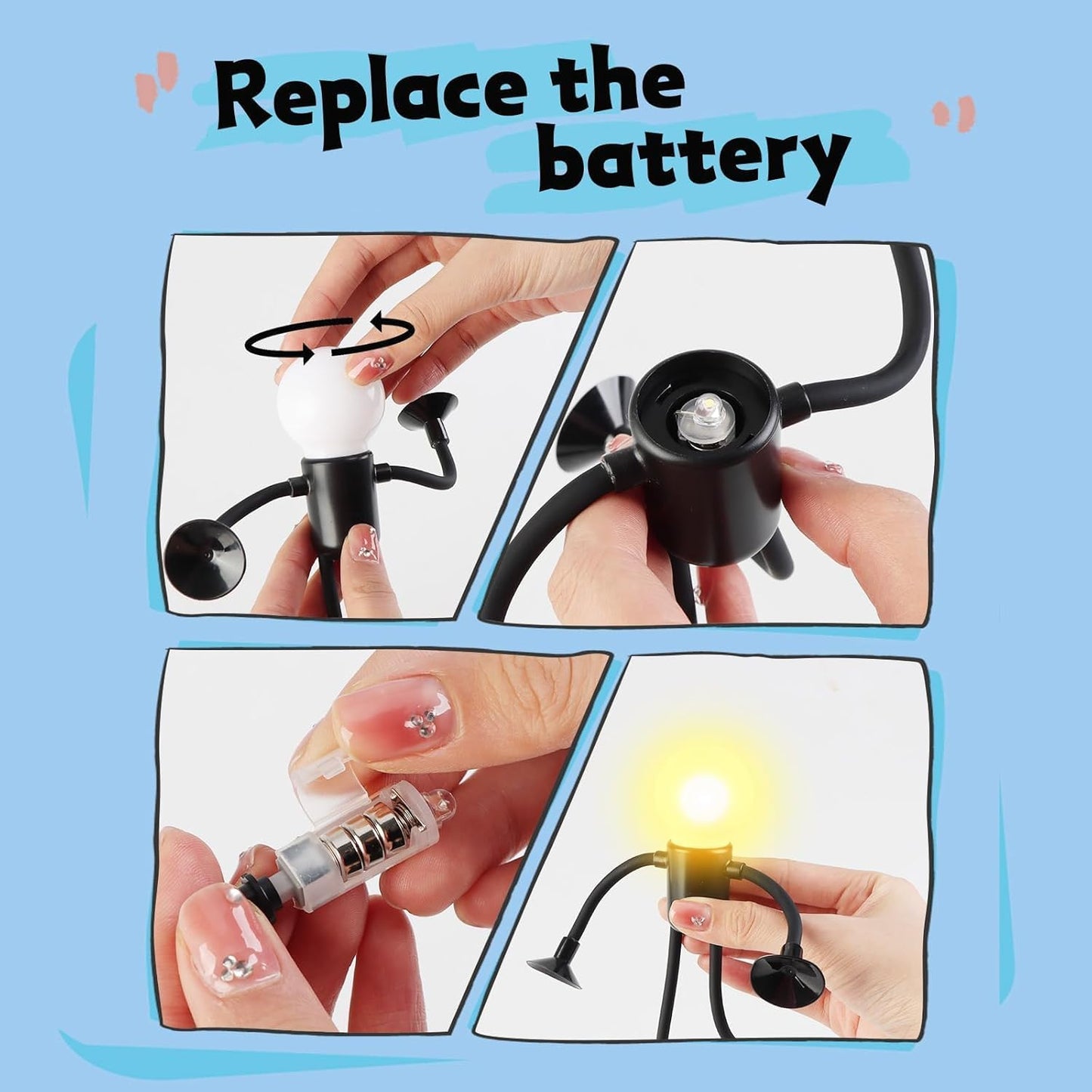 Replace the battery