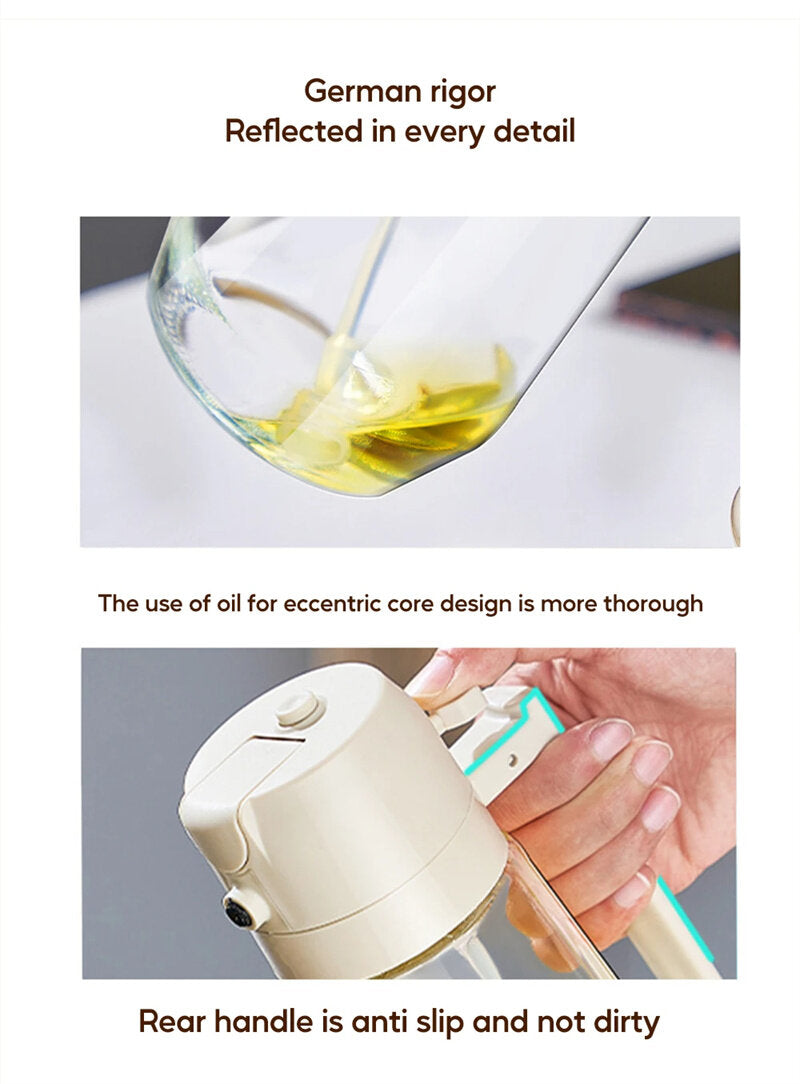 German rigor
Reflected in every detail

The use of oil for eccentric core design is more thorough

Rear handle is anti slip and not dirty