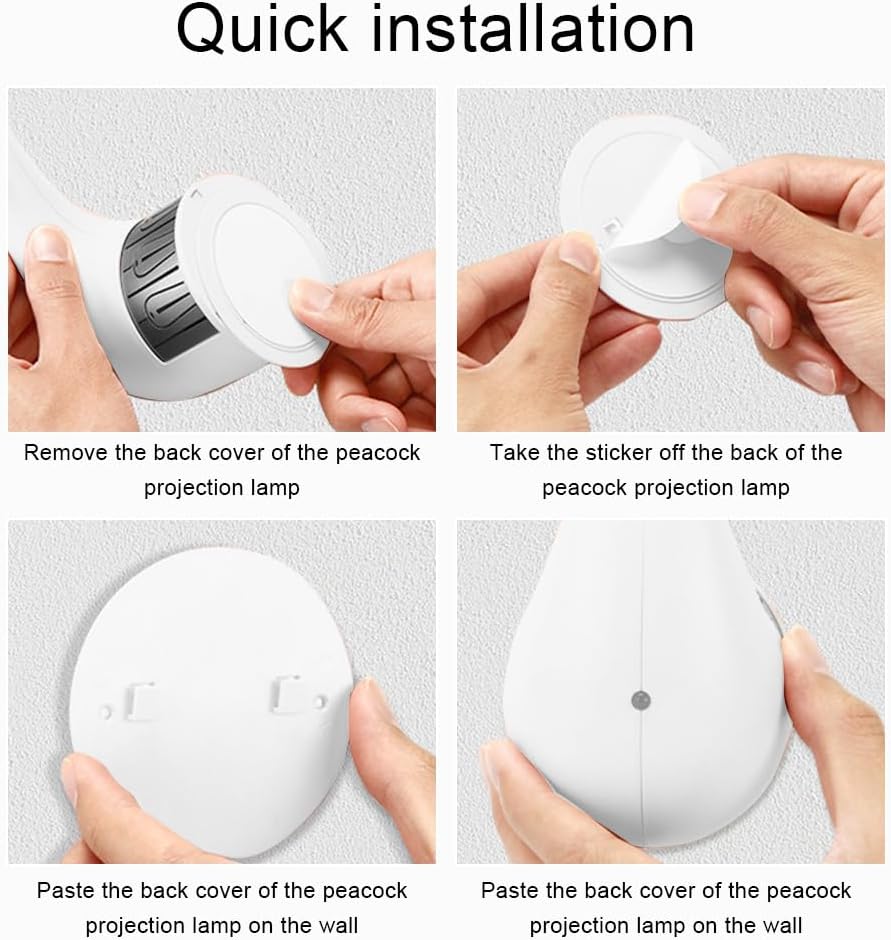 Quick installation

Remove the back cover of the peacock projection lamp

Take the sticker off the back of the peacock projection lamp

Paste the back cover of the peacock projection lamp on the wall

Paste the back cover of the peacock projection lamp on the wall