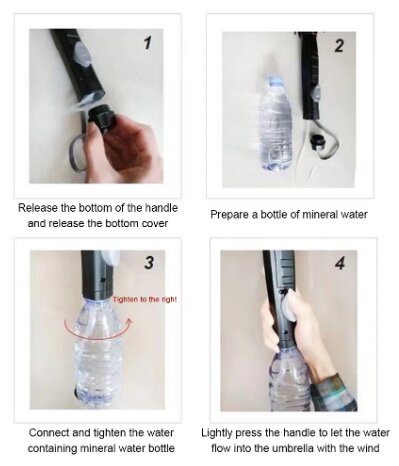 1

Release the bottom of the handle and release the bottom cover

2

Prepare a bottle of mineral water

3

Tighten to the right

Connect and tighten the water containing mineral water bottle

4

Lightly press the handle to let the water flow into the umbrella with the wind