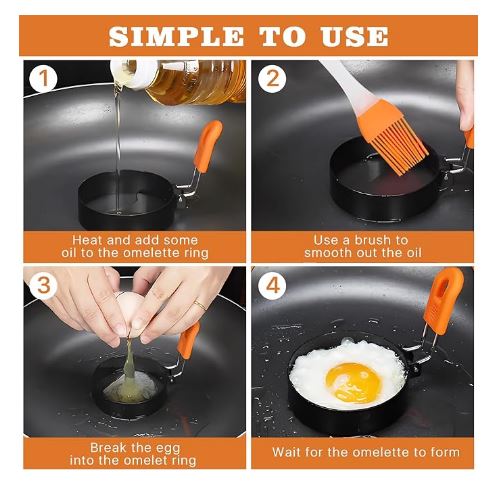 SIMPLE TO USE

1

Heat and add some oil to the omelette ring

2

Use a brush to smooth out the oil

3

Break the egg into the omelet ring

4

Wait for the omelette to form