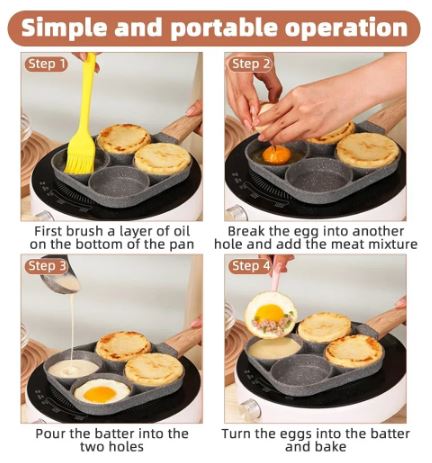 Simple and portable operation

Step 1

First brush a layer of oil on the bottom of the pan

Step 2

Break the egg into another hole and add the meat mixture

Step 3

Pour the batter into the two holes

Step 4

Turn the eggs into the batter and bake