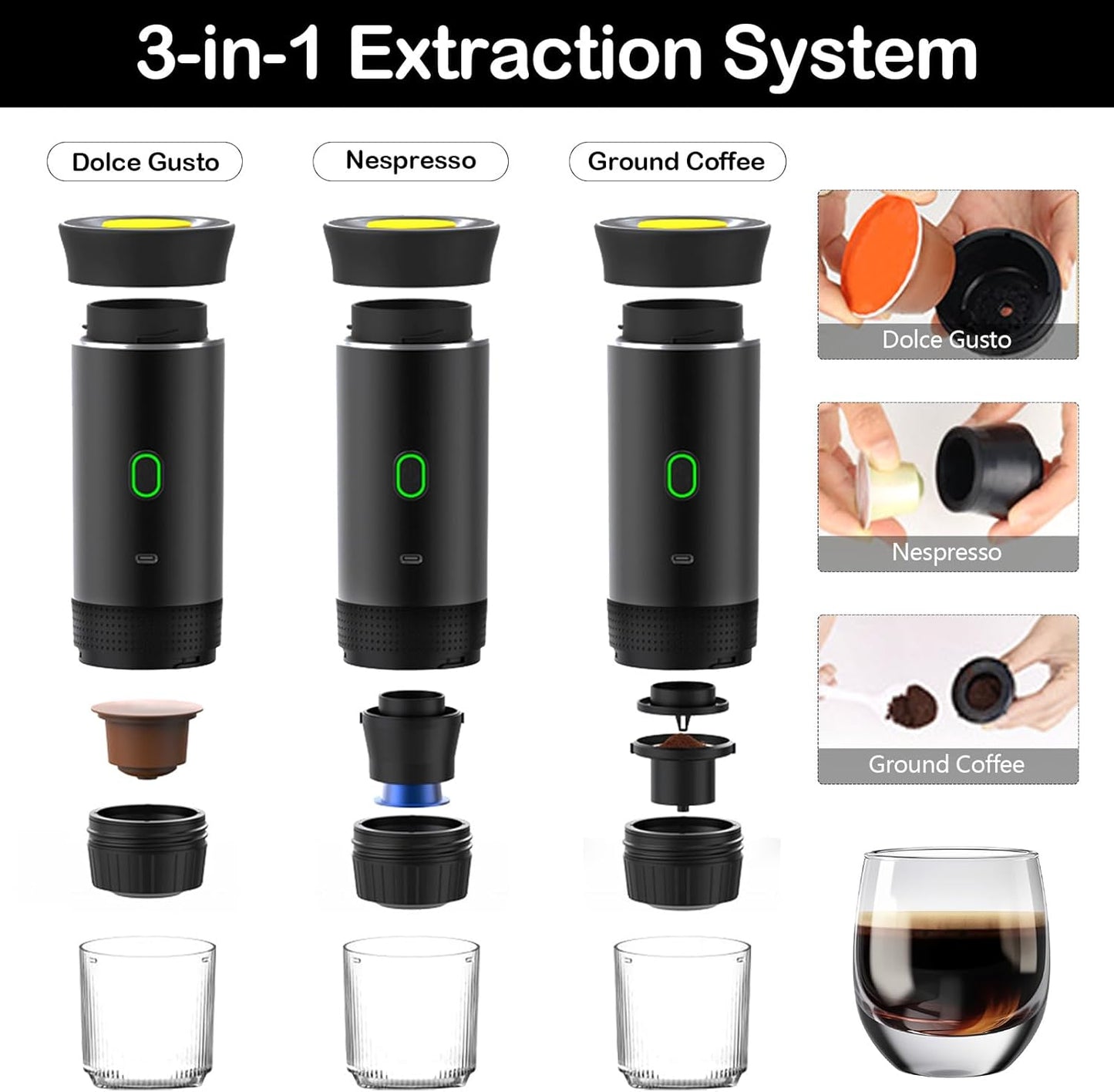 3-in-1 Extraction System

Dolce Gusto

Nespresso

Ground Coffee

Dolce Gusto

Nespresso

Ground Coffee