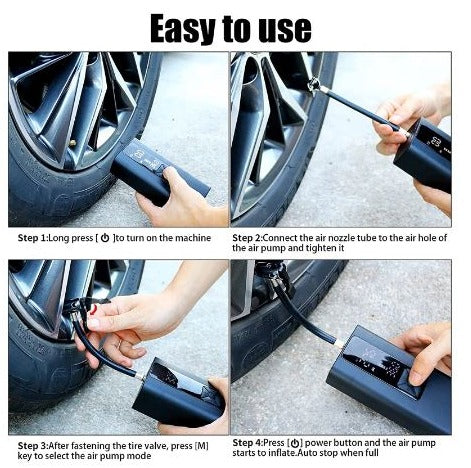 Easy to use

Step 1:Long press [ ⏻ ]to turn on the machine

Step 2:Connect the air nozzle tube to the air hole of the air pump and tighten it

Step 3:After fastening the tire valve, press [M] key to select the air pump mode

Step 4:Press [⏻] power button and the air pump starts to inflate.Auto stop when full