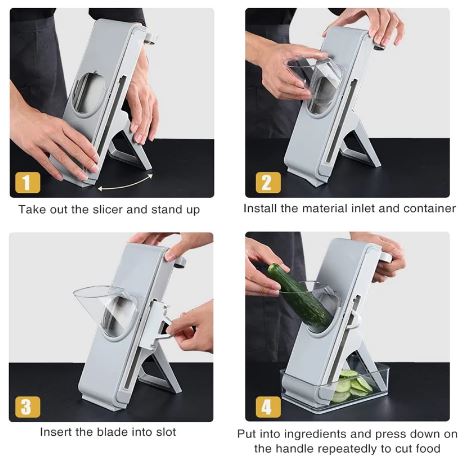 1

Take out the slicer and stand up

2

Install the material inlet and container

3

Insert the blade into slot

4

Put into ingredients and press down on the handle repeatedly to cut food