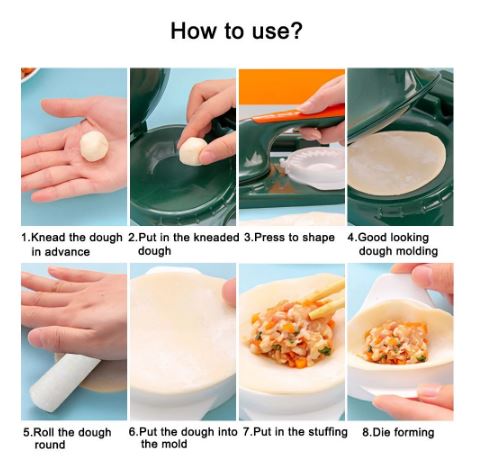 How to use?

1.Knead the dough in advance

2.Put in the kneaded dough

3.Press to shape

4.Good looking dough molding

5.Roll the dough round

6.Put the dough into the mold

7.Put in the stuffing

8.Die forming