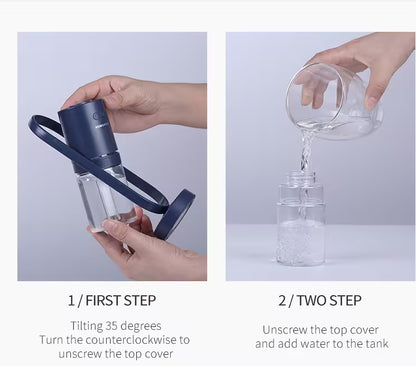 1 / FIRST STEP

Tilting 35 degrees
Turn the counterclockwise to unscrew the top cover

2 / TWO STEP

Unscrew the top cover and add water to the tank