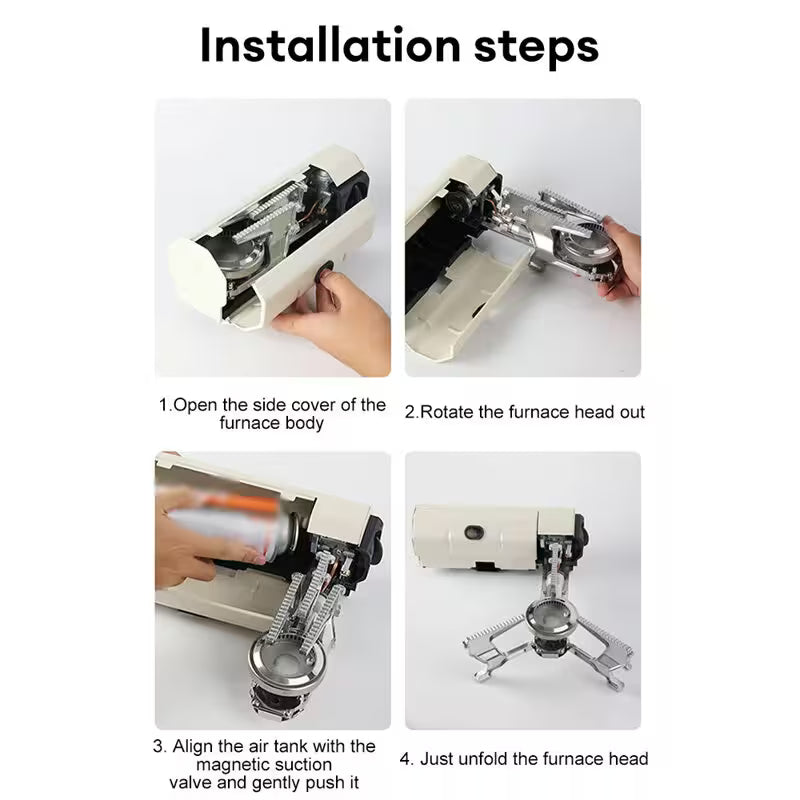 Installation steps

1.Open the side cover of the furnace body

2.Rotate the furnace head out

3. Align the air tank with the magnetic suction valve and gently push it

4. Just unfold the furnace head