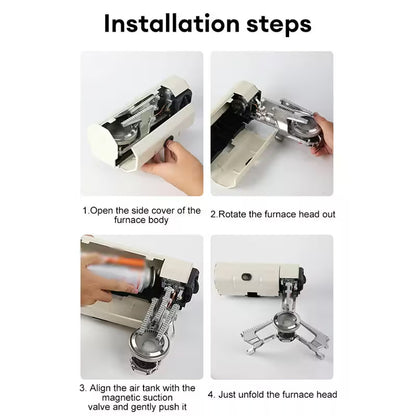 Installation steps

1.Open the side cover of the furnace body

2.Rotate the furnace head out

3. Align the air tank with the magnetic suction valve and gently push it

4. Just unfold the furnace head