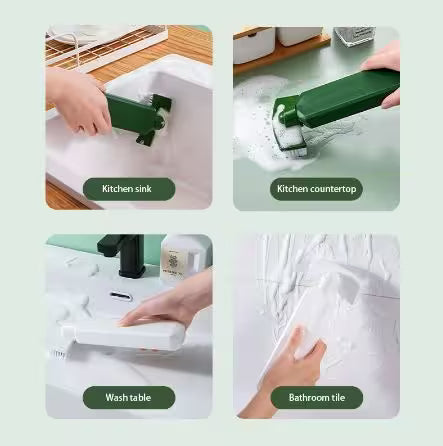 Kitchen sink

Kitchen countertop

Wash table

Bathroom tile