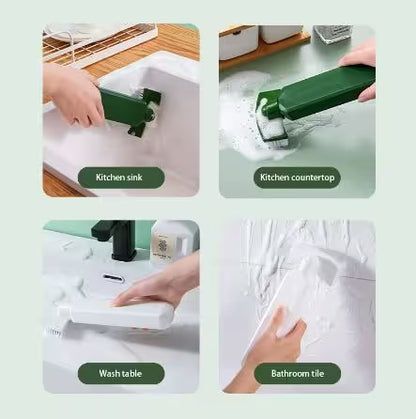 Kitchen sink

Kitchen countertop

Wash table

Bathroom tile