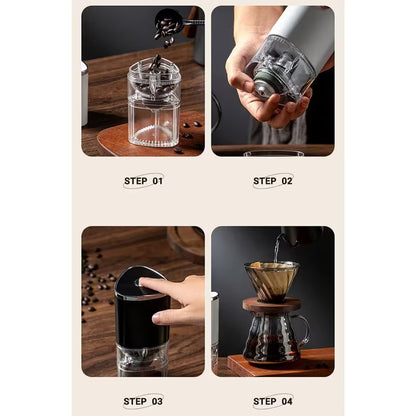 STEP 01

STEP 02

STEP 03

STEP 04