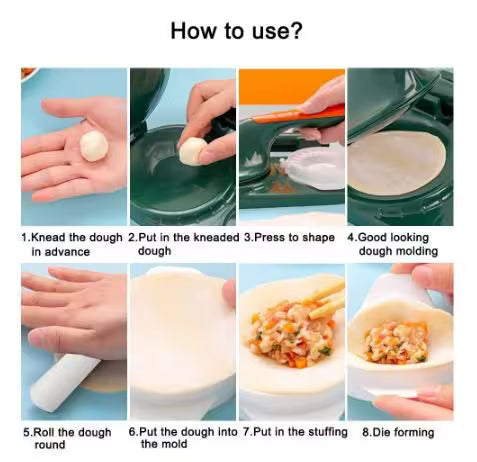 How to use?

1.Knead the dough in advance

2.Put in the kneaded dough

3.Press to shape

4.Good looking dough molding

5.Roll the dough round

6.Put the dough into the mold

7.Put in the stuffing

8.Die forming