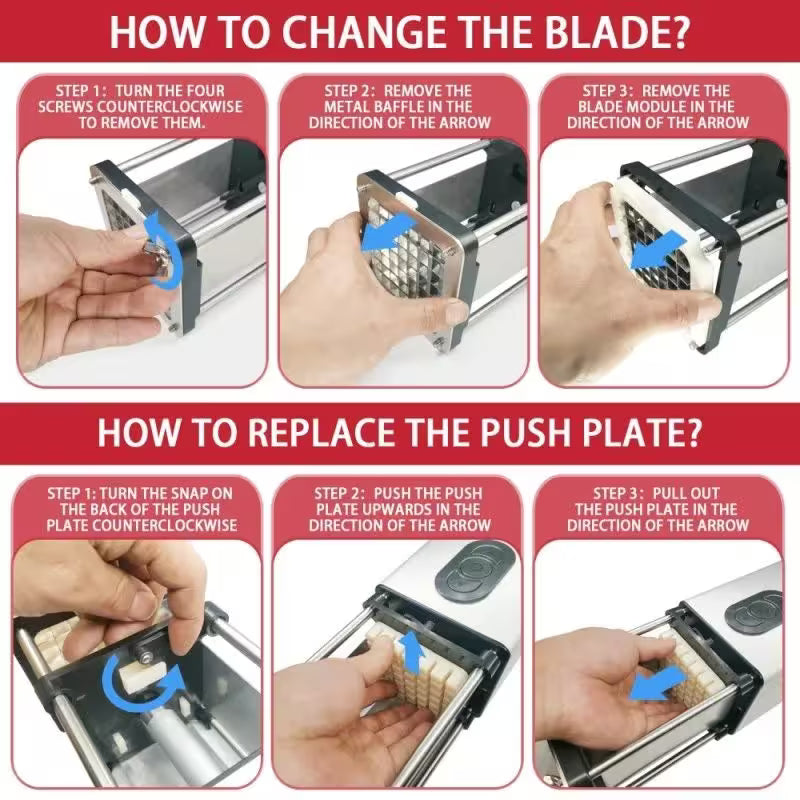 HOW TO CHANGE THE BLADE?

STEP 1: TURN THE FOUR SCREWS COUNTERCLOCKWISE TO REMOVE THEM.

STEP 2: REMOVE THE METAL BAFFLE IN THE DIRECTION OF THE ARROW

STEP 3: REMOVE THE BLADE MODULE IN THE DIRECTION OF THE ARROW

HOW TO REPLACE THE PUSH PLATE?

STEP 1: TURN THE SNAP ON THE BACK OF THE PUSH PLATE COUNTERCLOCKWISE

STEP 2: PUSH THE PUSH PLATE UPWARDS IN THE DIRECTION OF THE ARROW

STEP 3: PULL OUT THE PUSH PLATE IN THE DIRECTION OF THE ARROW