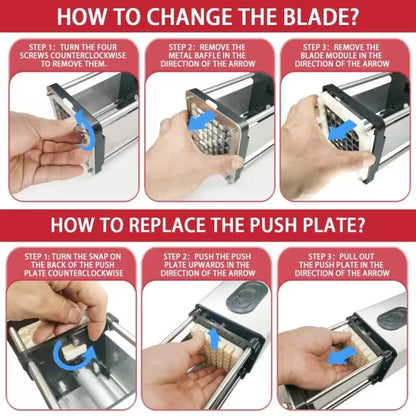 HOW TO CHANGE THE BLADE?

STEP 1: TURN THE FOUR SCREWS COUNTERCLOCKWISE TO REMOVE THEM.

STEP 2: REMOVE THE METAL BAFFLE IN THE DIRECTION OF THE ARROW

STEP 3: REMOVE THE BLADE MODULE IN THE DIRECTION OF THE ARROW

HOW TO REPLACE THE PUSH PLATE?

STEP 1: TURN THE SNAP ON THE BACK OF THE PUSH PLATE COUNTERCLOCKWISE

STEP 2: PUSH THE PUSH PLATE UPWARDS IN THE DIRECTION OF THE ARROW

STEP 3: PULL OUT THE PUSH PLATE IN THE DIRECTION OF THE ARROW