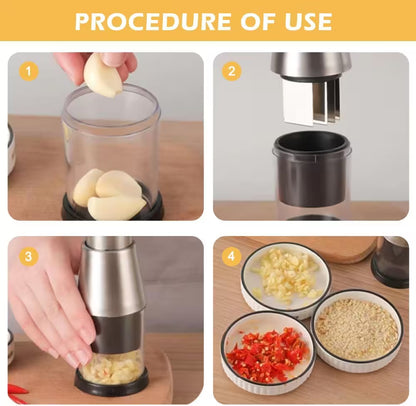 PROCEDURE OF USE

1

2

3

4