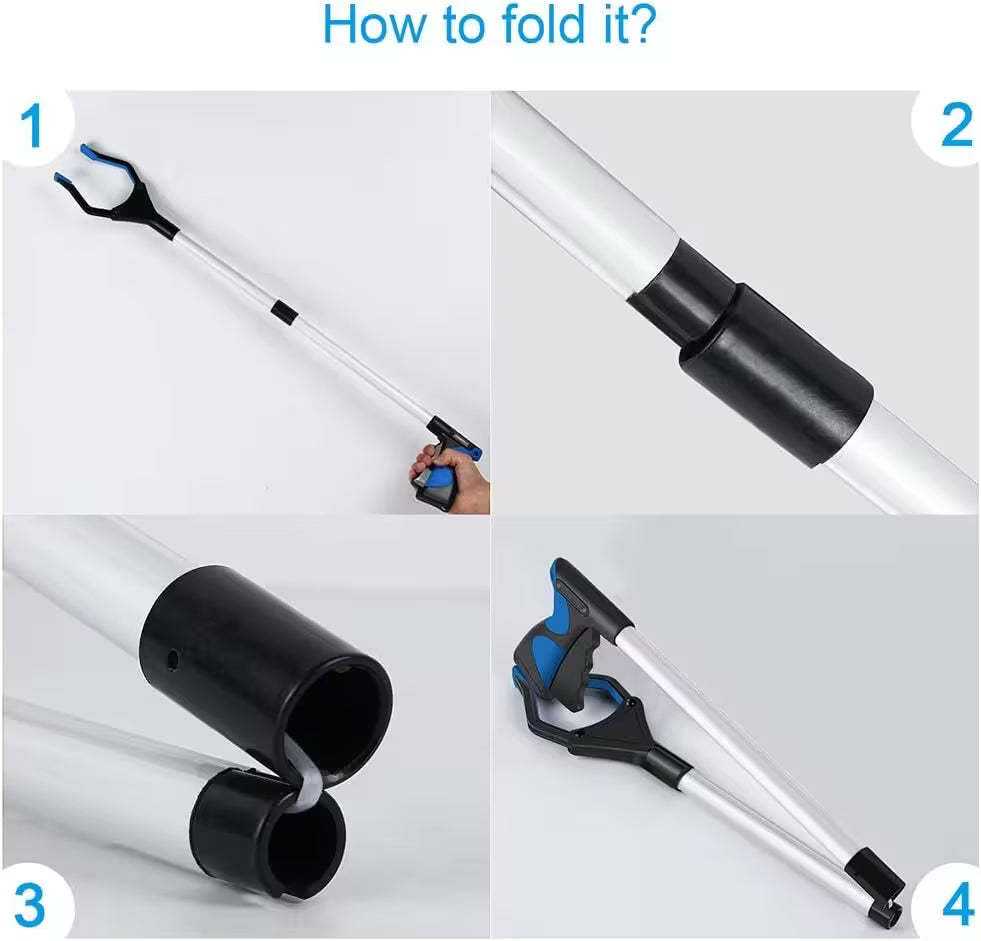 How to fold it?

1

2

3

4