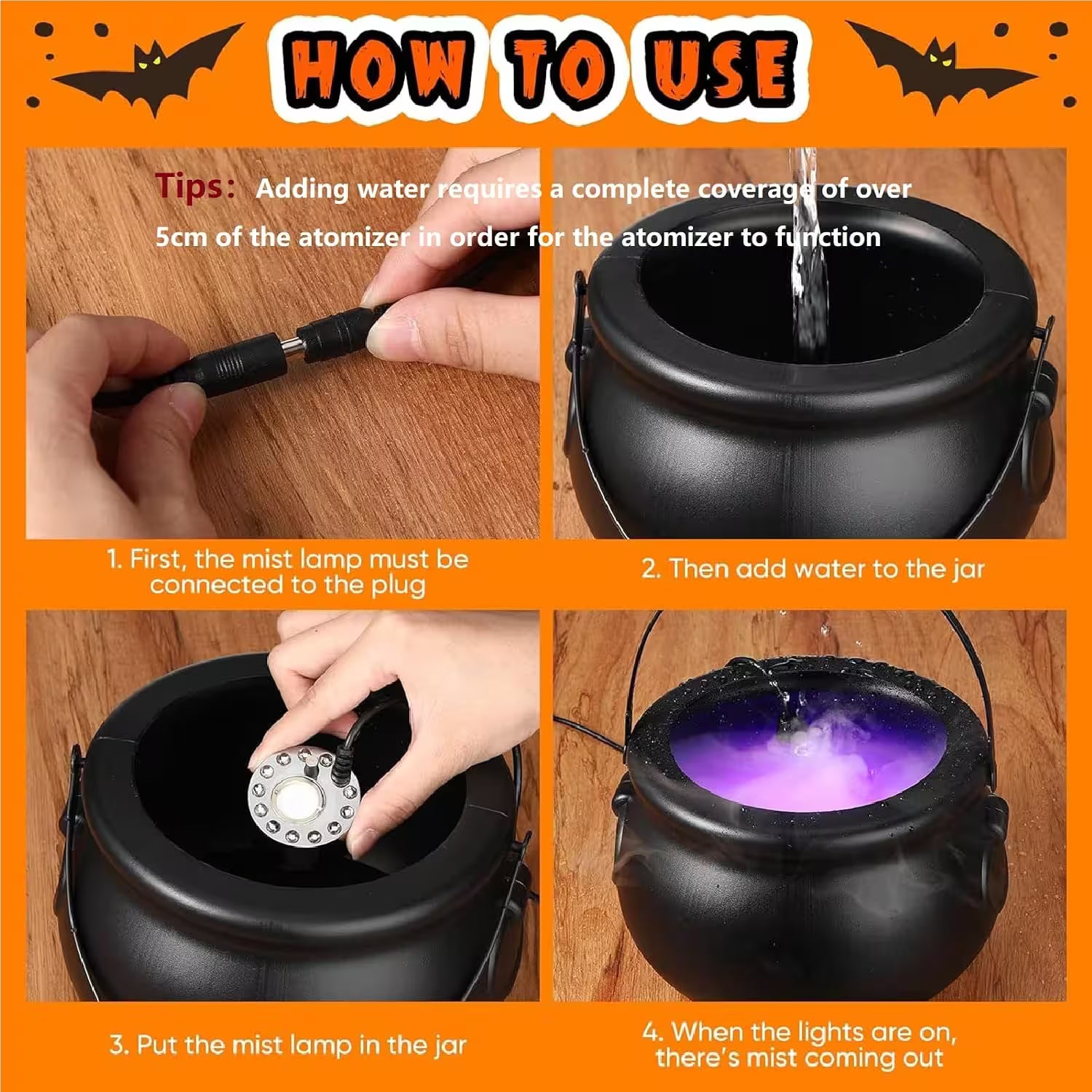 HOW TO USE

Tips: Adding water requires a complete coverage of over 5cm of the atomizer in order for the atomizer to function

1. First, the mist lamp must be connected to the plug

2. Then add water to the jar

3. Put the mist lamp in the jar

4. When the lights are on, there's mist coming out