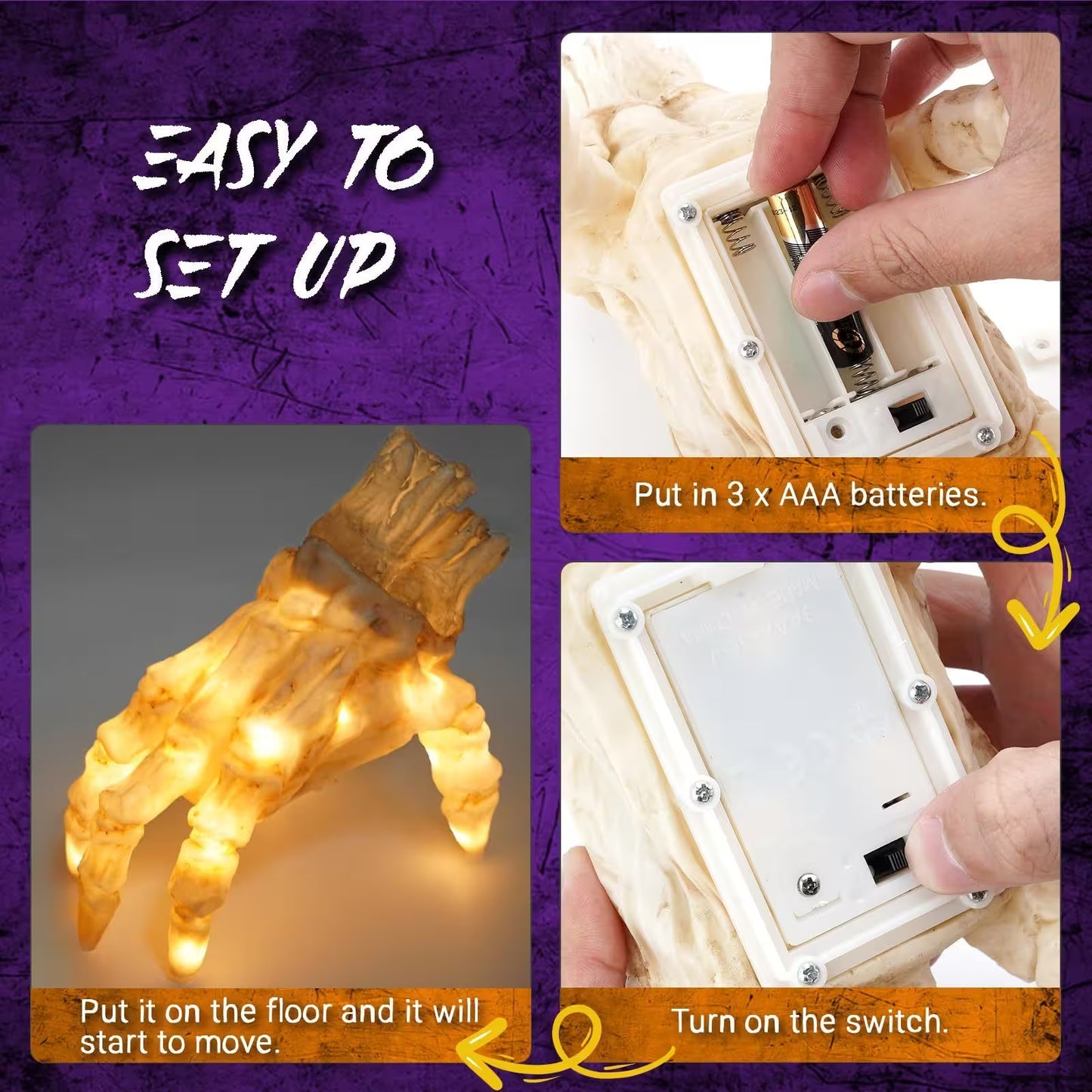 EASY TO SET UP

Put in 3 x AAA batteries.

Turn on the switch.

Put it on the floor and it will start to move.