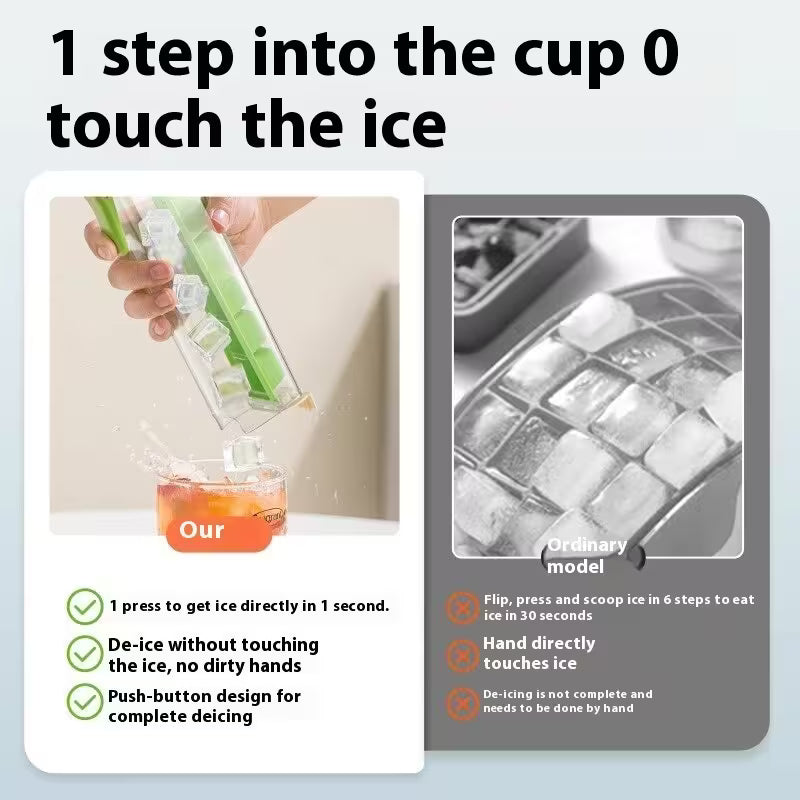 1 step into the cup 0 touch the ice

Our

1 press to get ice directly in 1 second.

De-ice without touching the ice, no dirty hands

Push-button design for complete deicing

Ordinary model

Flip, press and scoop ice in 6 steps to eat ice in 30 seconds

Hand directly touches ice

De-icing is not complete and needs to be done by hand