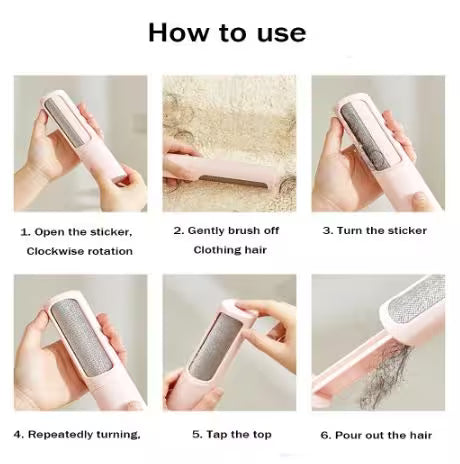 How to use

1. Open the sticker, Clockwise rotation

2. Gently brush off Clothing hair

3. Turn the sticker

4. Repeatedly turning.

5. Tap the top

6. Pour out the hair