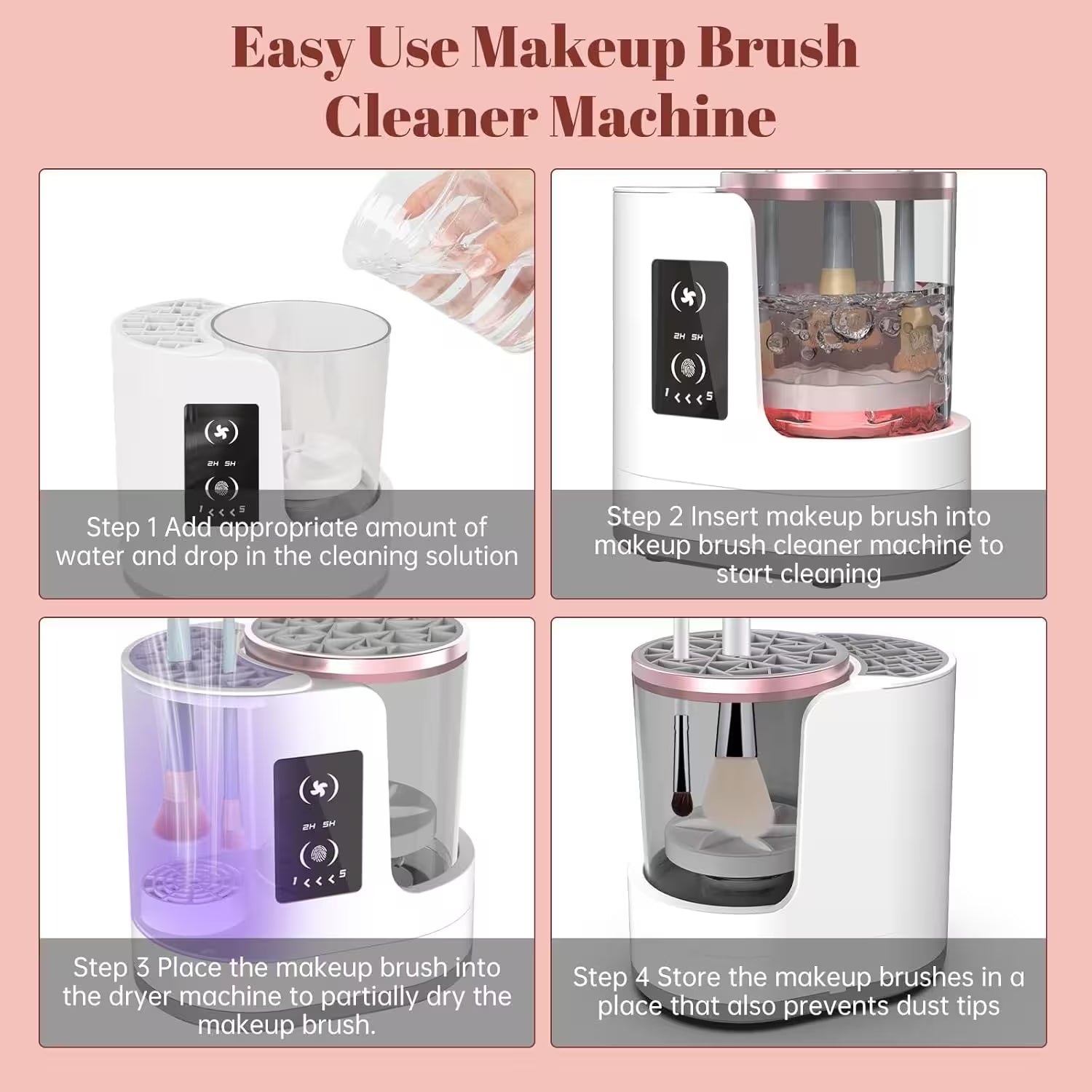 Easy Use Makeup Brush Cleaner Machine

2H 5H
1 < < < 5

Step 1 Add appropriate amount of water and drop in the cleaning solution

2H 5H
1 < < < 5

Step 2 Insert makeup brush into makeup brush cleaner machine to start cleaning

2H 5H
1 < < < 5

Step 3 Place the makeup brush into the dryer machine to partially dry the makeup brush.

Step 4 Store the makeup brushes in a place that also prevents dust tips