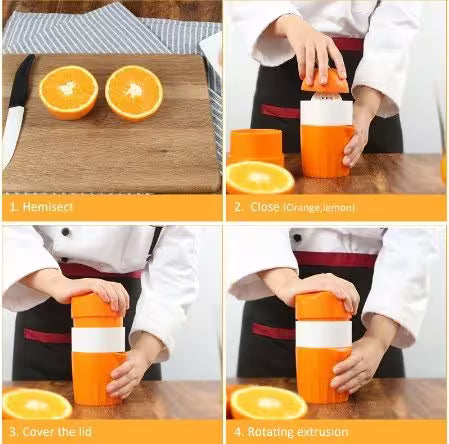 1. Hemisect

2. Close (Orange,lemon)

3. Cover the lid

4. Rotating extrusion