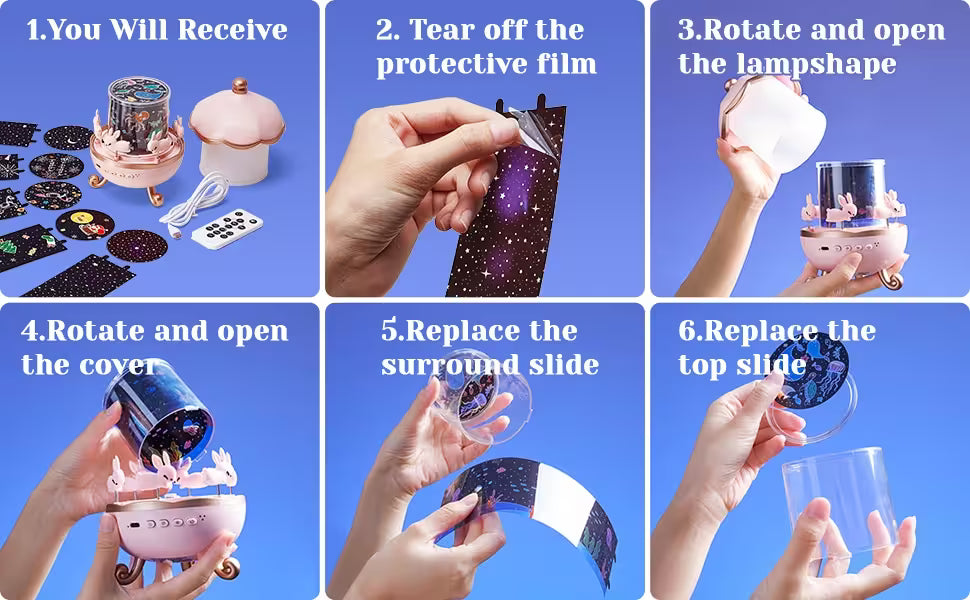 1.You Will Receive

2. Tear off the protective film

3.Rotate and open the lampshape

4.Rotate and open the cover

5.Replace the surround slide

6.Replace the top slide