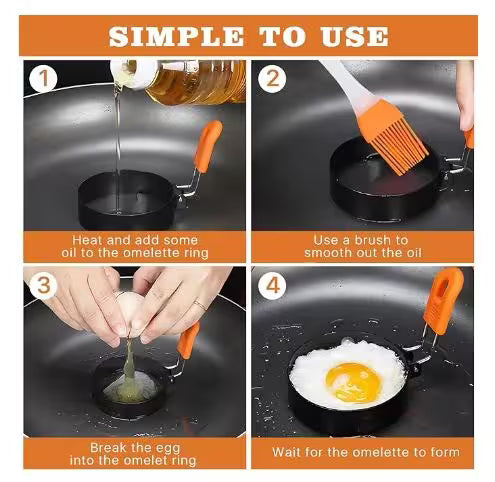 SIMPLE TO USE

1

Heat and add some oil to the omelette ring

2

Use a brush to smooth out the oil

3

Break the egg into the omelet ring

4

Wait for the omelette to form