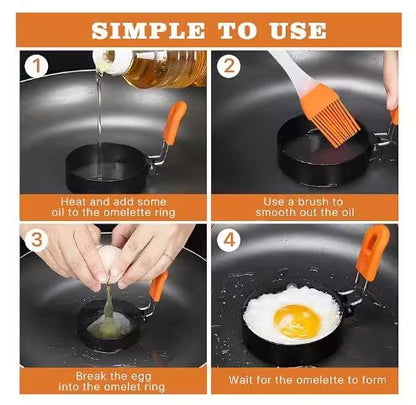 SIMPLE TO USE

1

Heat and add some oil to the omelette ring

2

Use a brush to smooth out the oil

3

Break the egg into the omelet ring

4

Wait for the omelette to form