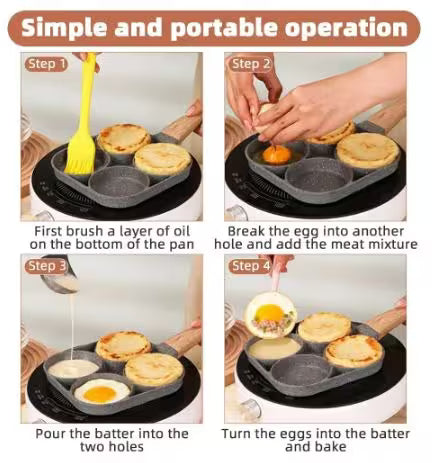 Simple and portable operation

Step 1

First brush a layer of oil on the bottom of the pan

Step 2

Break the egg into another hole and add the meat mixture

Step 3

Pour the batter into the two holes

Step 4

Turn the eggs into the batter and bake