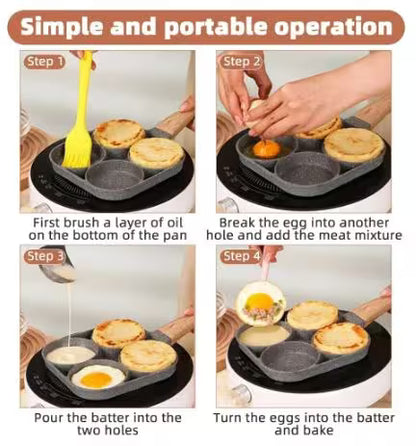 Simple and portable operation

Step 1

First brush a layer of oil on the bottom of the pan

Step 2

Break the egg into another hole and add the meat mixture

Step 3

Pour the batter into the two holes

Step 4

Turn the eggs into the batter and bake