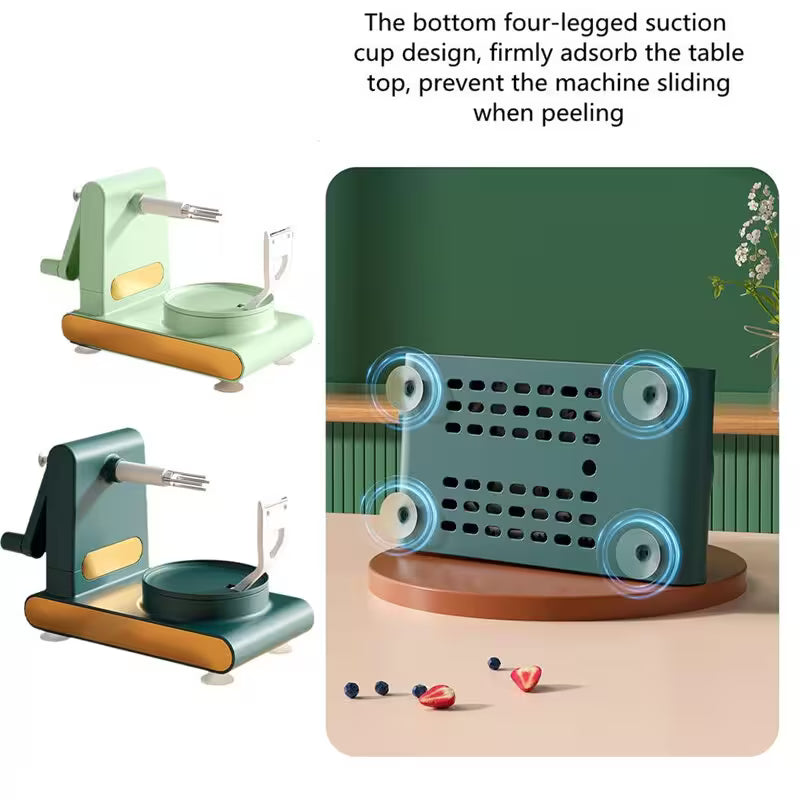 The bottom four-legged suction cup design, firmly adsorb the table top, prevent the machine sliding when peeling