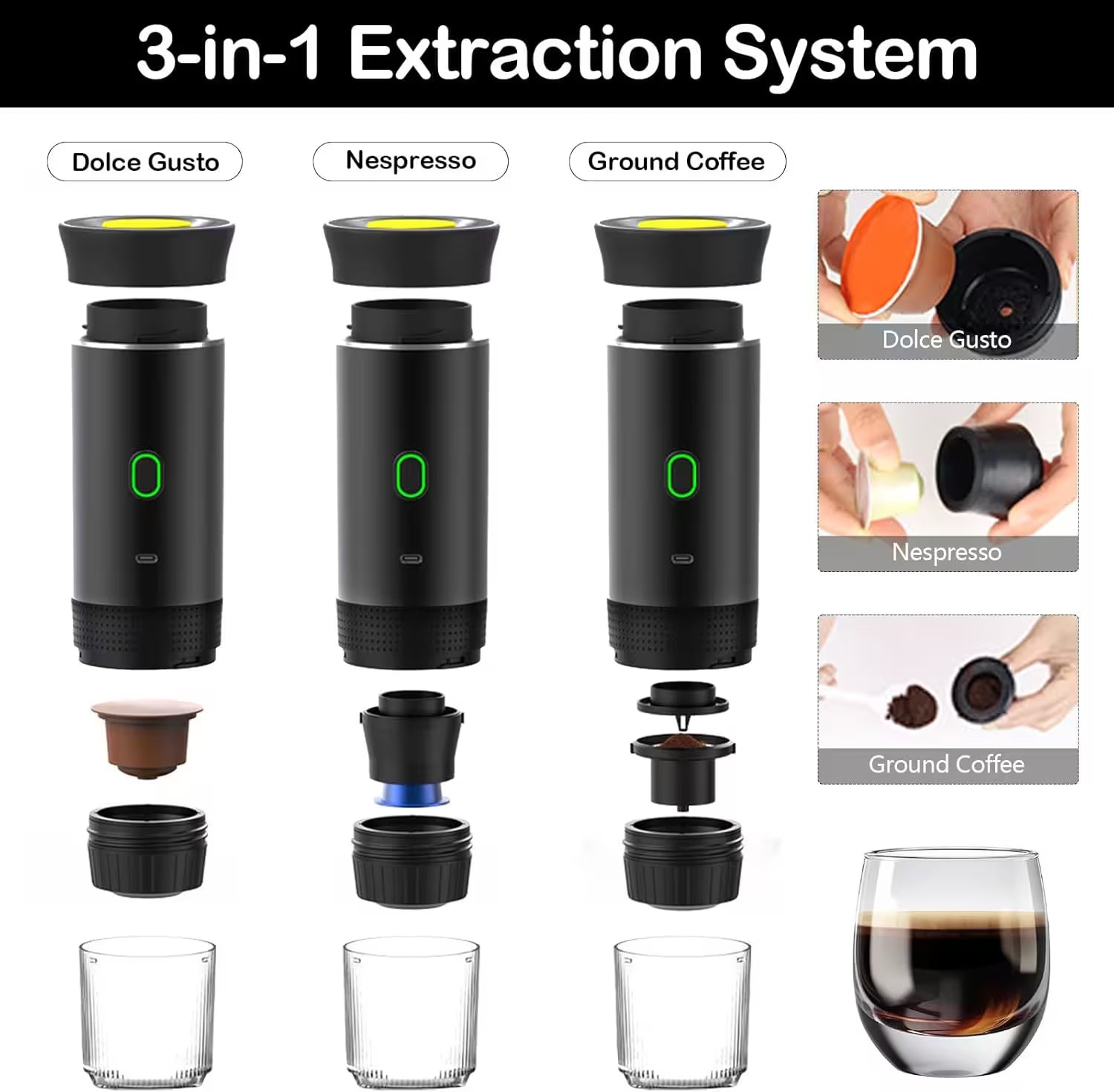 3-in-1 Extraction System

Dolce Gusto

Nespresso

Ground Coffee

Dolce Gusto

Nespresso

Ground Coffee