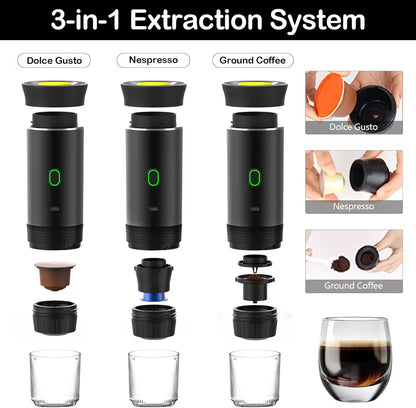 3-in-1 Extraction System

Dolce Gusto

Nespresso

Ground Coffee

Dolce Gusto

Nespresso

Ground Coffee