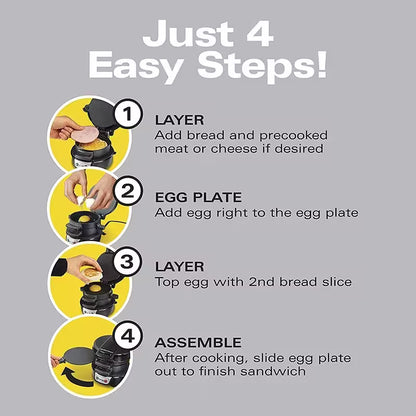 Just 4 Easy Steps!

1

LAYER
Add bread and precooked meat or cheese if desired

2

EGG PLATE
Add egg right to the egg plate

3

LAYER
Top egg with 2nd bread slice

4

ASSEMBLE
After cooking, slide egg plate out to finish sandwich