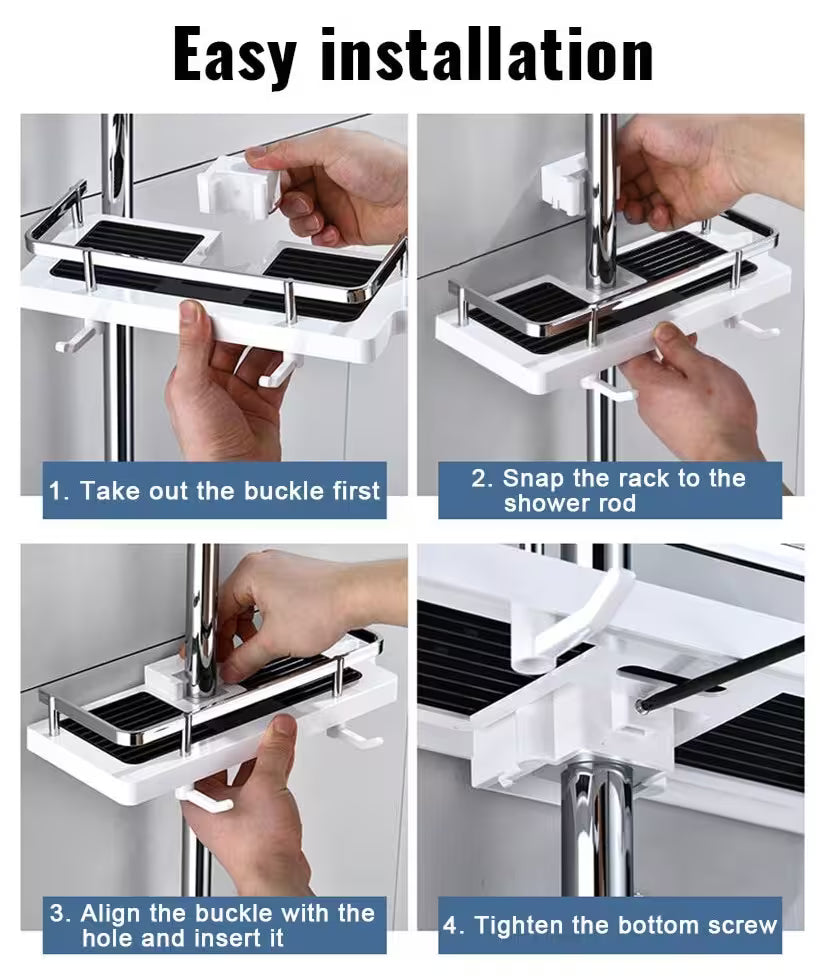 Easy installation

1. Take out the buckle first

2. Snap the rack to the shower rod

3. Align the buckle with the hole and insert it

4. Tighten the bottom screw