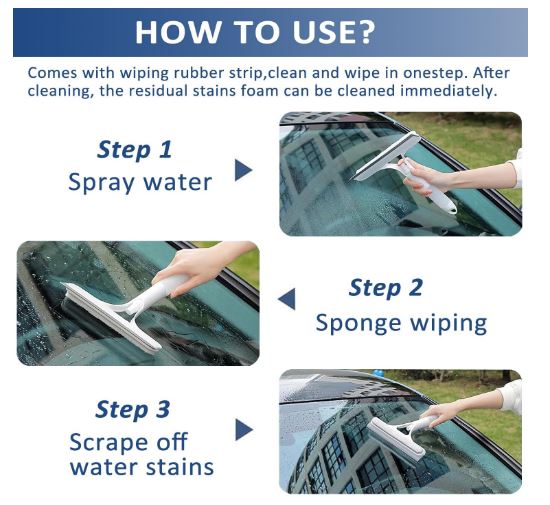 HOW TO USE?

Comes with wiping rubber strip,clean and wipe in onestep. After cleaning, the residual stains foam can be cleaned immediately.

Step 1
Spray water

Step 2
Sponge wiping

Step 3
Scrape off water stains