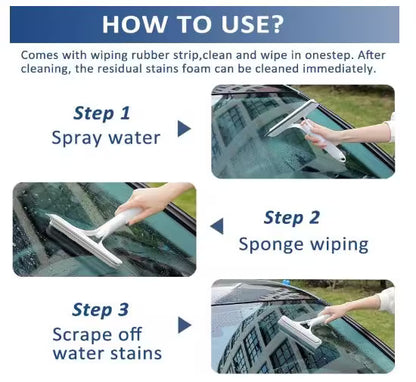 HOW TO USE?

Comes with wiping rubber strip,clean and wipe in onestep. After cleaning, the residual stains foam can be cleaned immediately.

Step 1
Spray water

Step 2
Sponge wiping

Step 3
Scrape off water stains