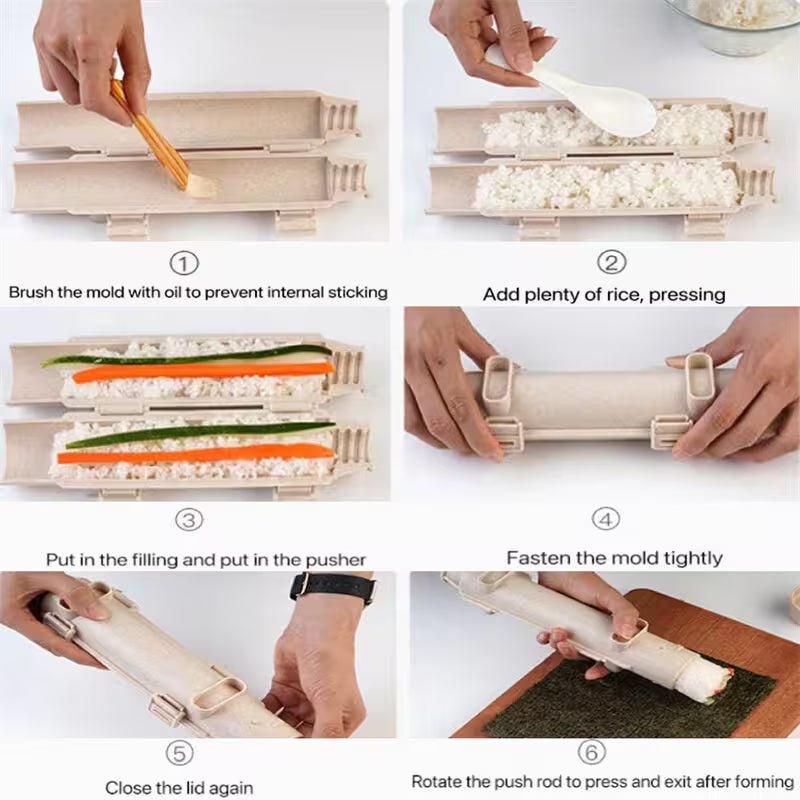 ①
Brush the mold with oil to prevent internal sticking

②
Add plenty of rice, pressing

③
Put in the filling and put in the pusher

④
Fasten the mold tightly

⑤
Close the lid again

⑥
Rotate the push rod to press and exit after forming