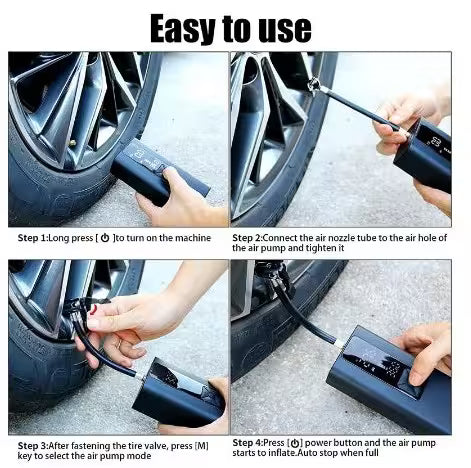 Easy to use

Step 1:Long press [ ⏻ ]to turn on the machine

Step 2:Connect the air nozzle tube to the air hole of the air pump and tighten it

Step 3:After fastening the tire valve, press [M] key to select the air pump mode

Step 4:Press [⏻] power button and the air pump starts to inflate.Auto stop when full