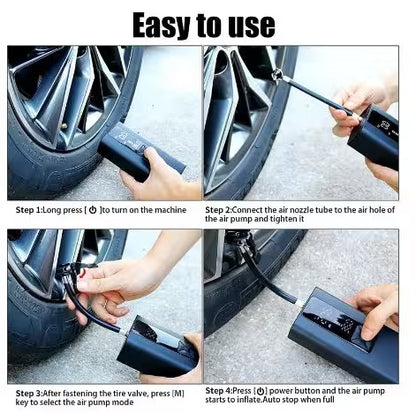 Easy to use

Step 1:Long press [ ⏻ ]to turn on the machine

Step 2:Connect the air nozzle tube to the air hole of the air pump and tighten it

Step 3:After fastening the tire valve, press [M] key to select the air pump mode

Step 4:Press [⏻] power button and the air pump starts to inflate.Auto stop when full