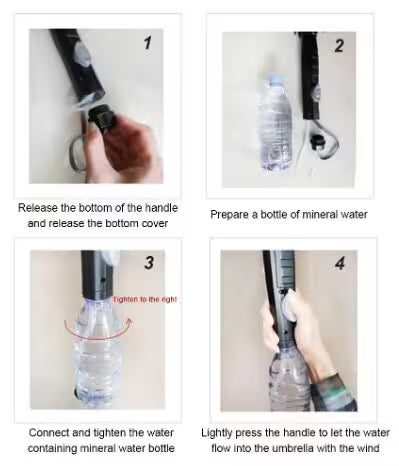 1

Release the bottom of the handle and release the bottom cover

2

Prepare a bottle of mineral water

3

Tighten to the right

Connect and tighten the water containing mineral water bottle

4

Lightly press the handle to let the water flow into the umbrella with the wind