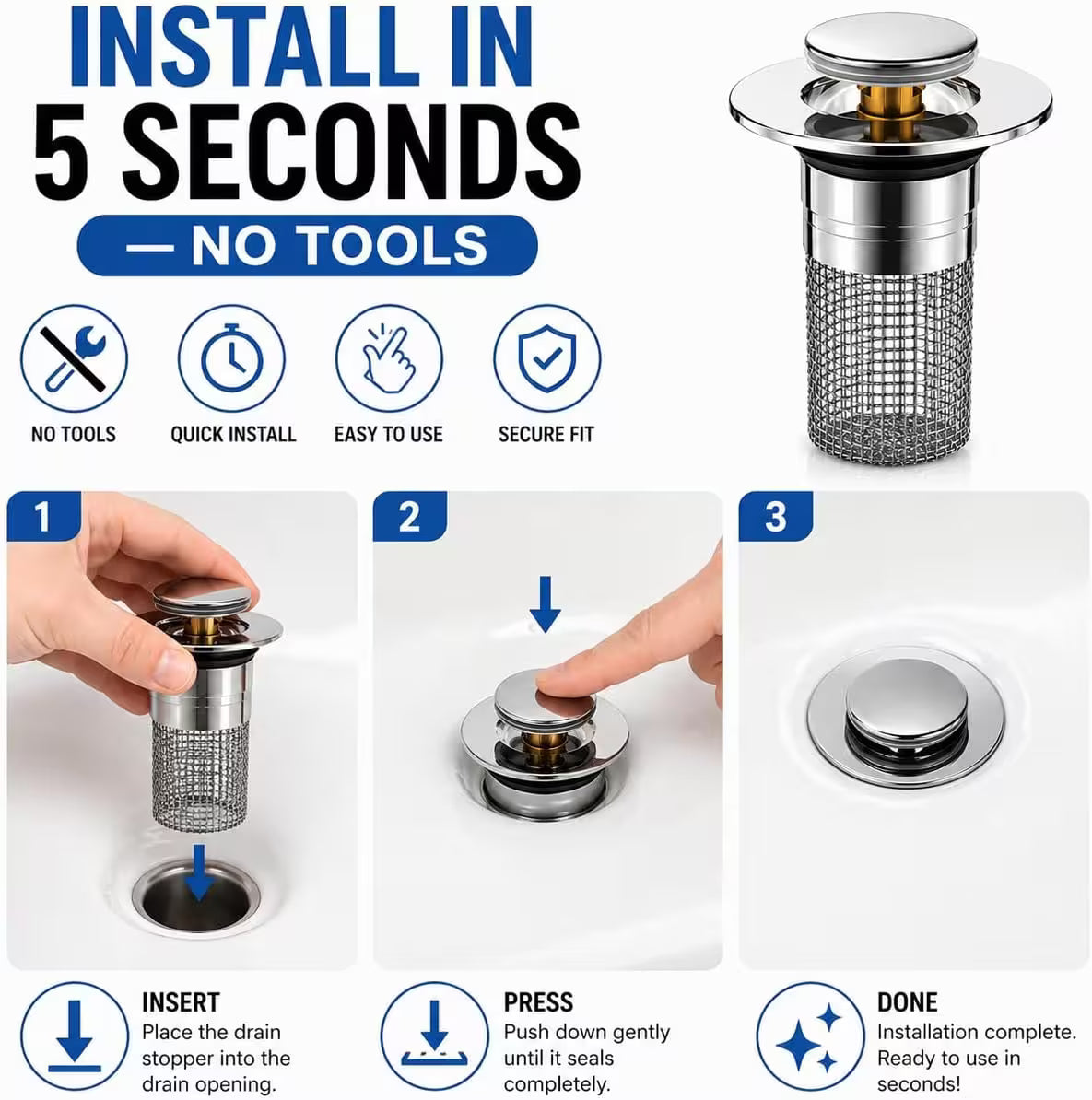 INSTALL IN
5 SECONDS
— NO TOOLS

NO TOOLS
QUICK INSTALL
EASY TO USE
SECURE FIT

1
2
3

INSERT
Place the drain stopper into the drain opening.

PRESS
Push down gently until it seals completely.

DONE
Installation complete. Ready to use in seconds!