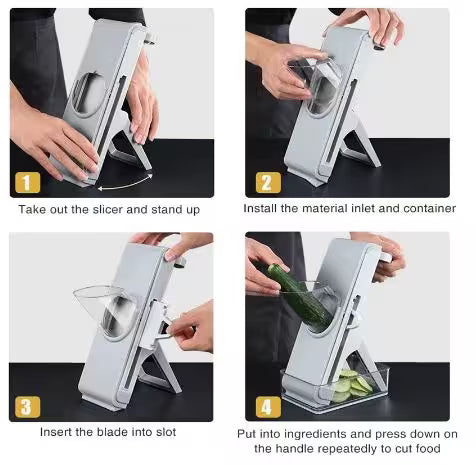 1

Take out the slicer and stand up

2

Install the material inlet and container

3

Insert the blade into slot

4

Put into ingredients and press down on the handle repeatedly to cut food