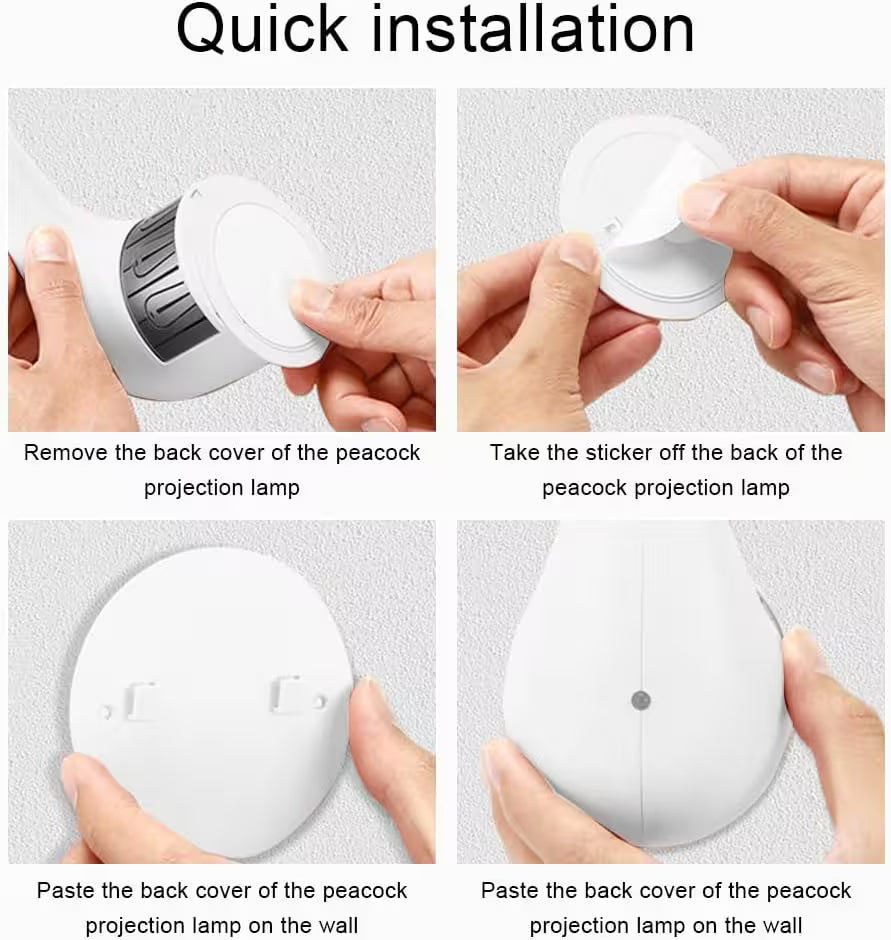 Quick installation

Remove the back cover of the peacock projection lamp

Take the sticker off the back of the peacock projection lamp

Paste the back cover of the peacock projection lamp on the wall

Paste the back cover of the peacock projection lamp on the wall